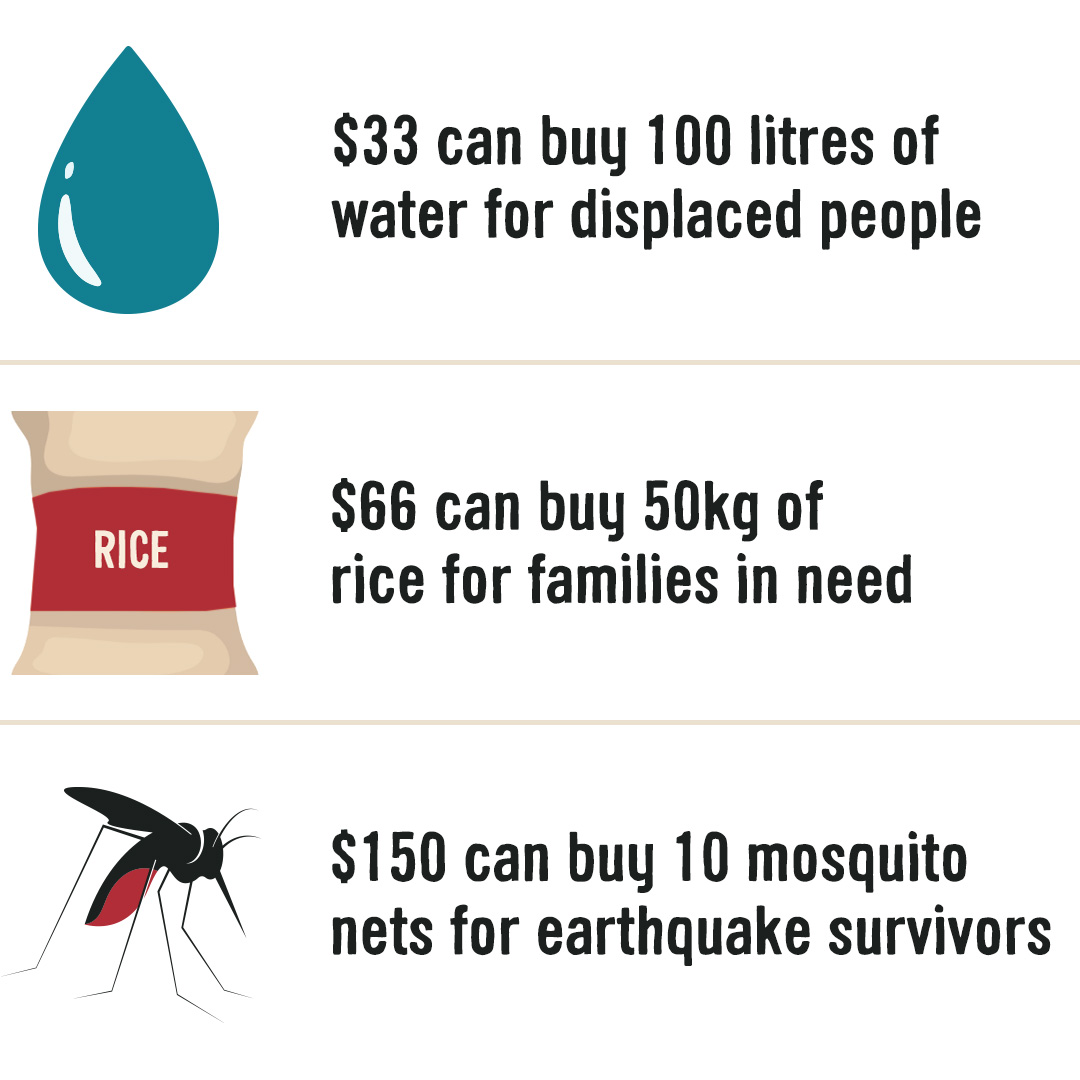 \$33 can buy 100 litres of water for displaced people

RICE

\$66 can buy 50kg of rice for families in need

\$150 can buy 10 mosquito nets for earthquake survivors